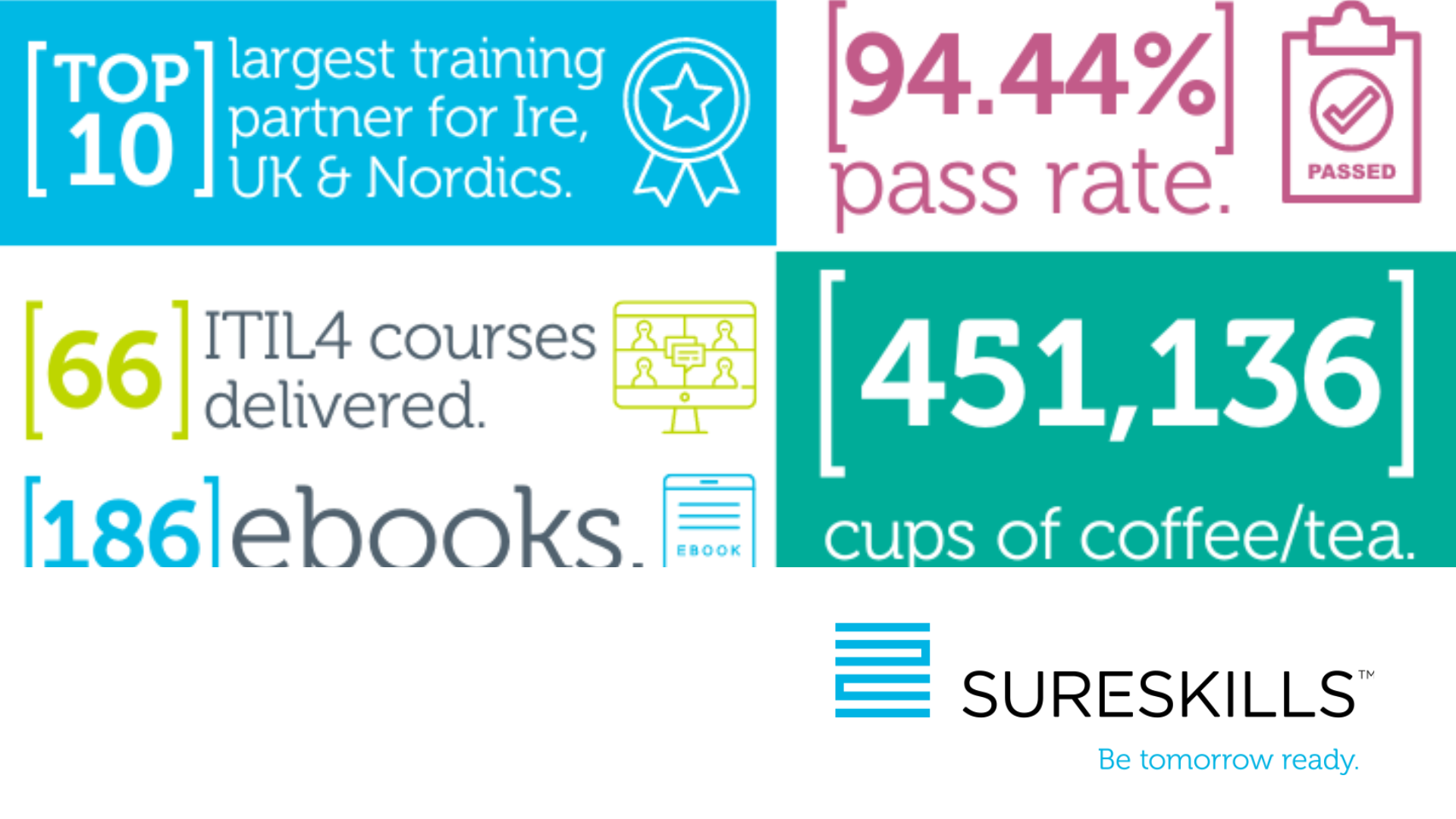 [TOP 10] largest training partner for Ire, UK & Nordics.

[94.44%] pass rate.

PASSED

[66] ITIL4 courses delivered.

[186] ebooks.

EBOOK

[451,136] cups of coffee/tea.

SURESKILLS™

Be tomorrow ready.